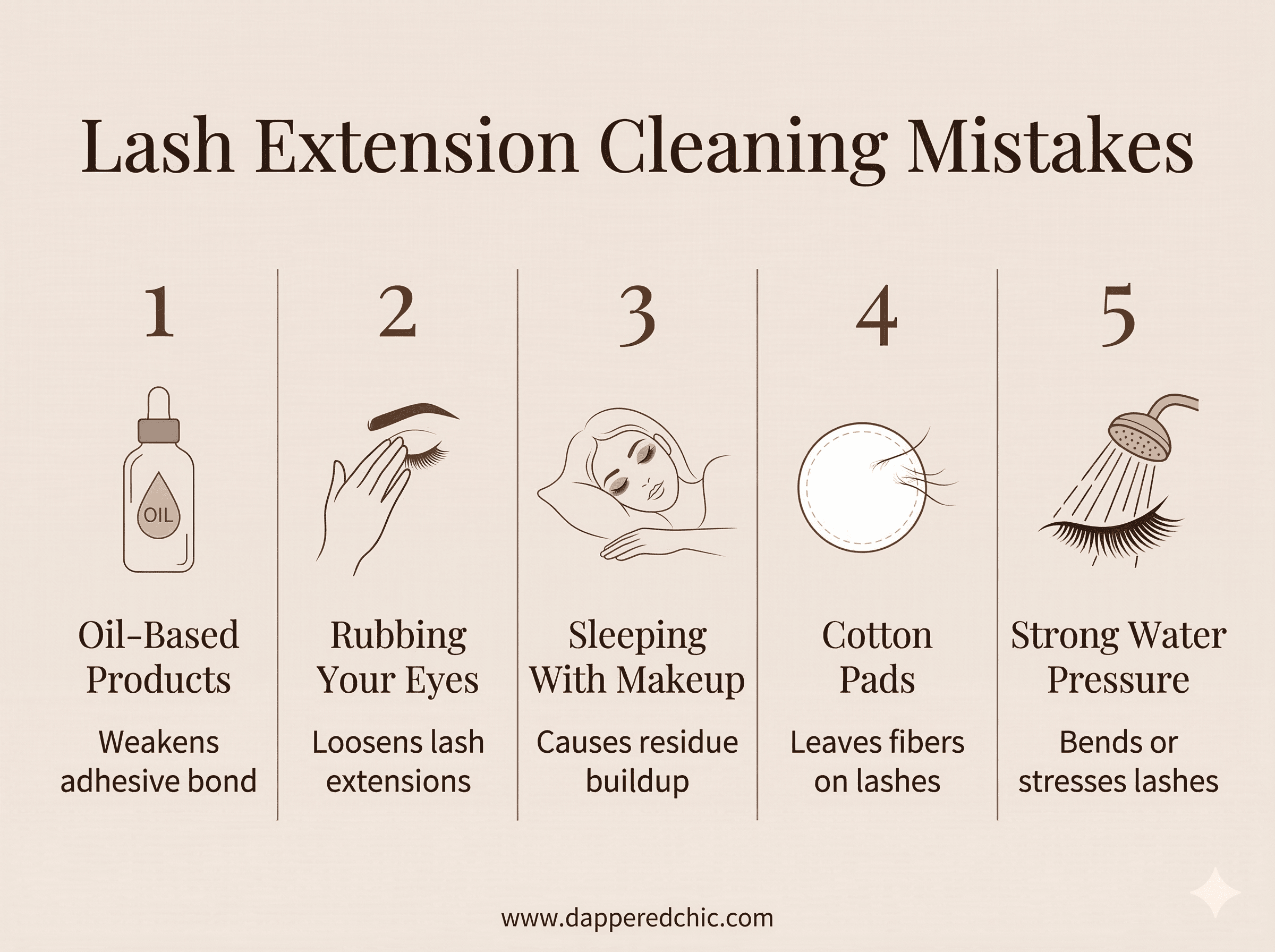 Lash Extension Cleaning Mistakes

1

OIL

Oil-Based Products

Weakens adhesive bond

2

Rubbing Your Eyes

Loosens lash extensions

3

Sleeping With Makeup

Causes residue buildup

4

Cotton Pads

Leaves fibers on lashes

5

Strong Water Pressure

Bends or stresses lashes

www.dapperedchic.com