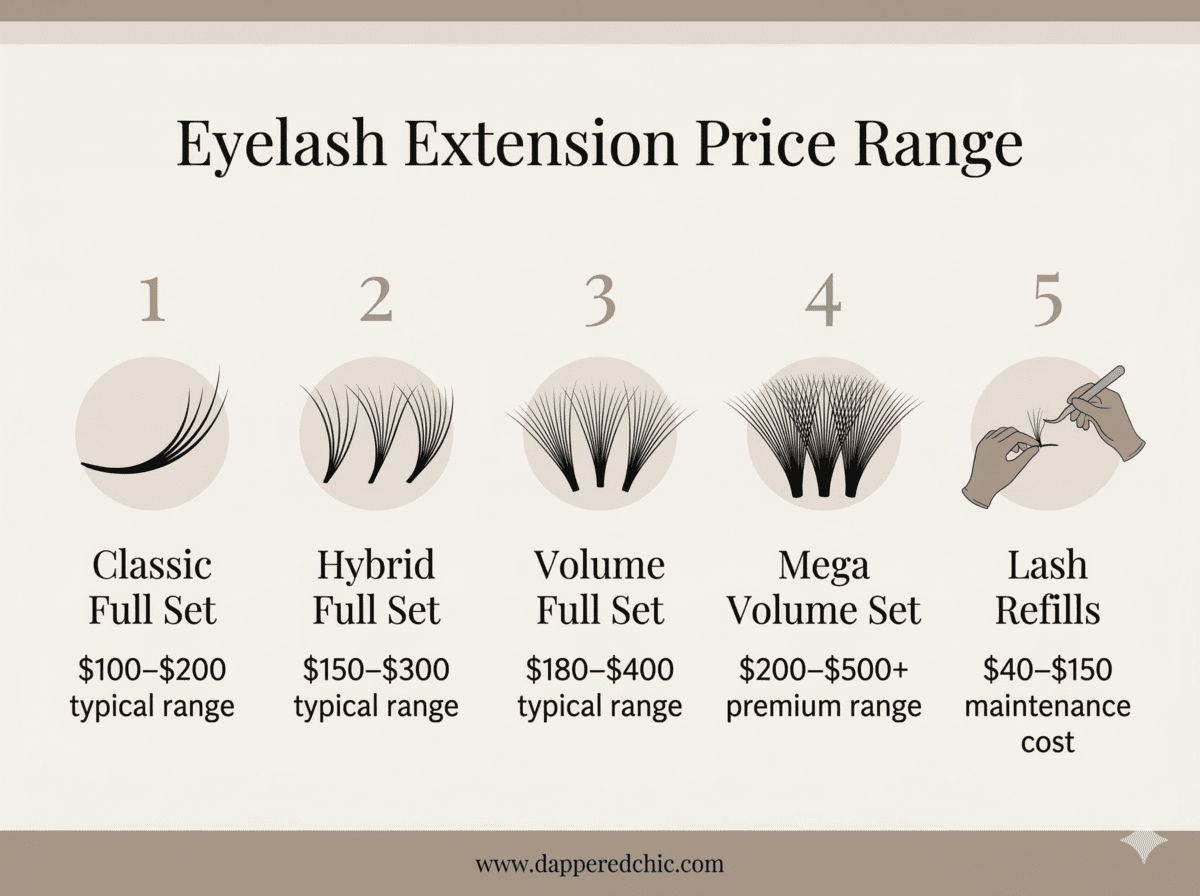 Eyelash Extension Price Range

1

Classic Full Set

\$100–\$200 typical range

2

Hybrid Full Set

\$150–\$300 typical range

3

Volume Full Set

\$180–\$400 typical range

4

Mega Volume Set

\$200–\$500+ premium range

5

Lash Refills

\$40–\$150 maintenance cost

www.dapperedchic.com