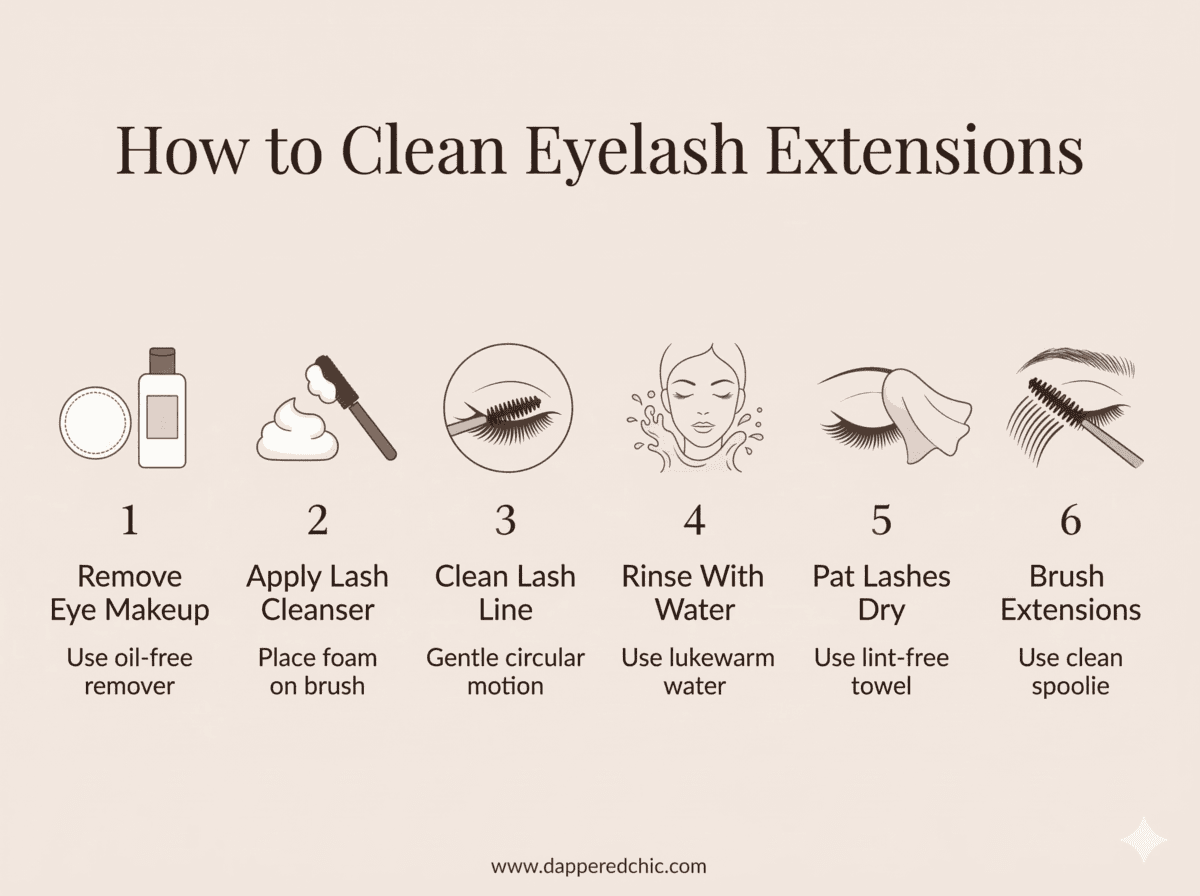 How to Clean Eyelash Extensions

1
Remove Eye Makeup
Use oil-free remover

2
Apply Lash Cleanser
Place foam on brush

3
Clean Lash Line
Gentle circular motion

4
Rinse With Water
Use lukewarm water

5
Pat Lashes Dry
Use lint-free towel

6
Brush Extensions
Use clean spoolie

www.dapperedchic.com