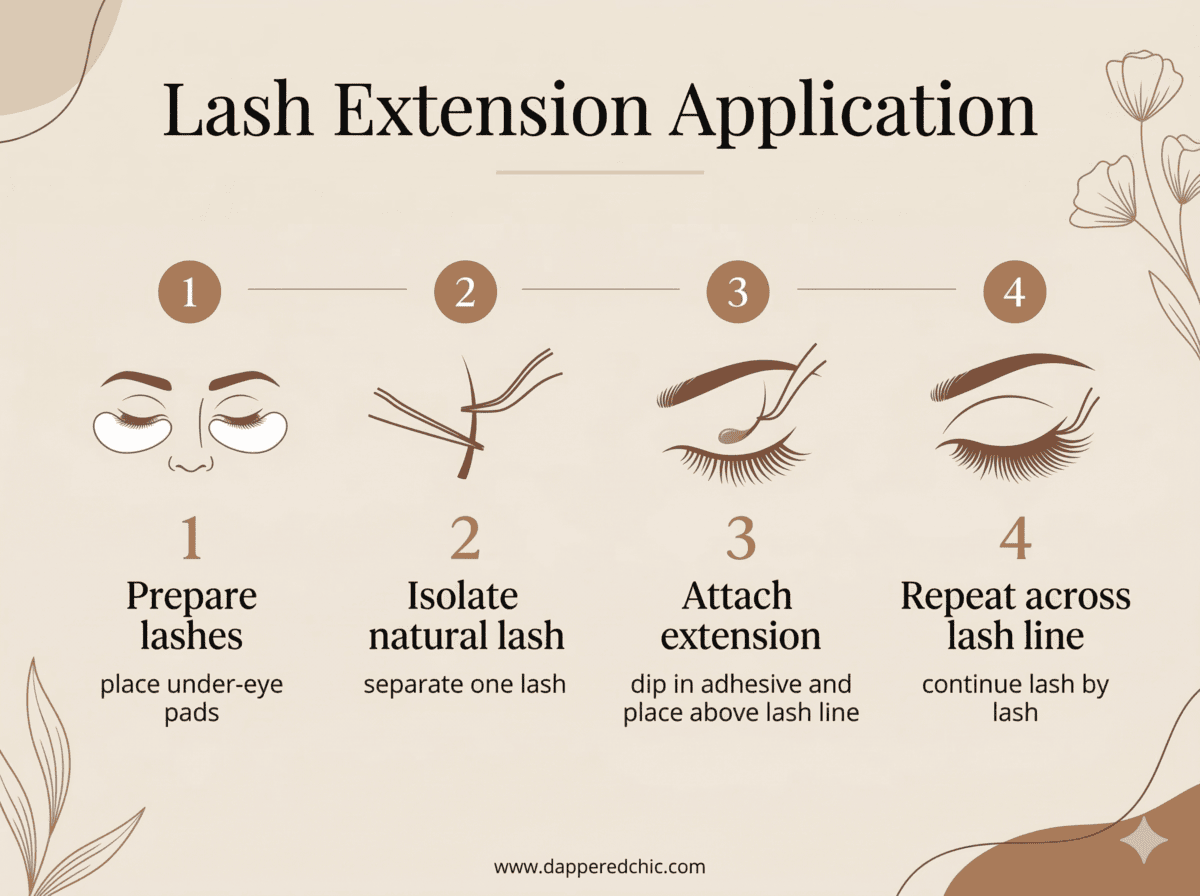 Lash Extension Application

1 2 3 4

1
Prepare lashes
place under-eye pads

2
Isolate natural lash
separate one lash

3
Attach extension
dip in adhesive and place above lash line

4
Repeat across lash line
continue lash by lash

www.dapperedchic.com